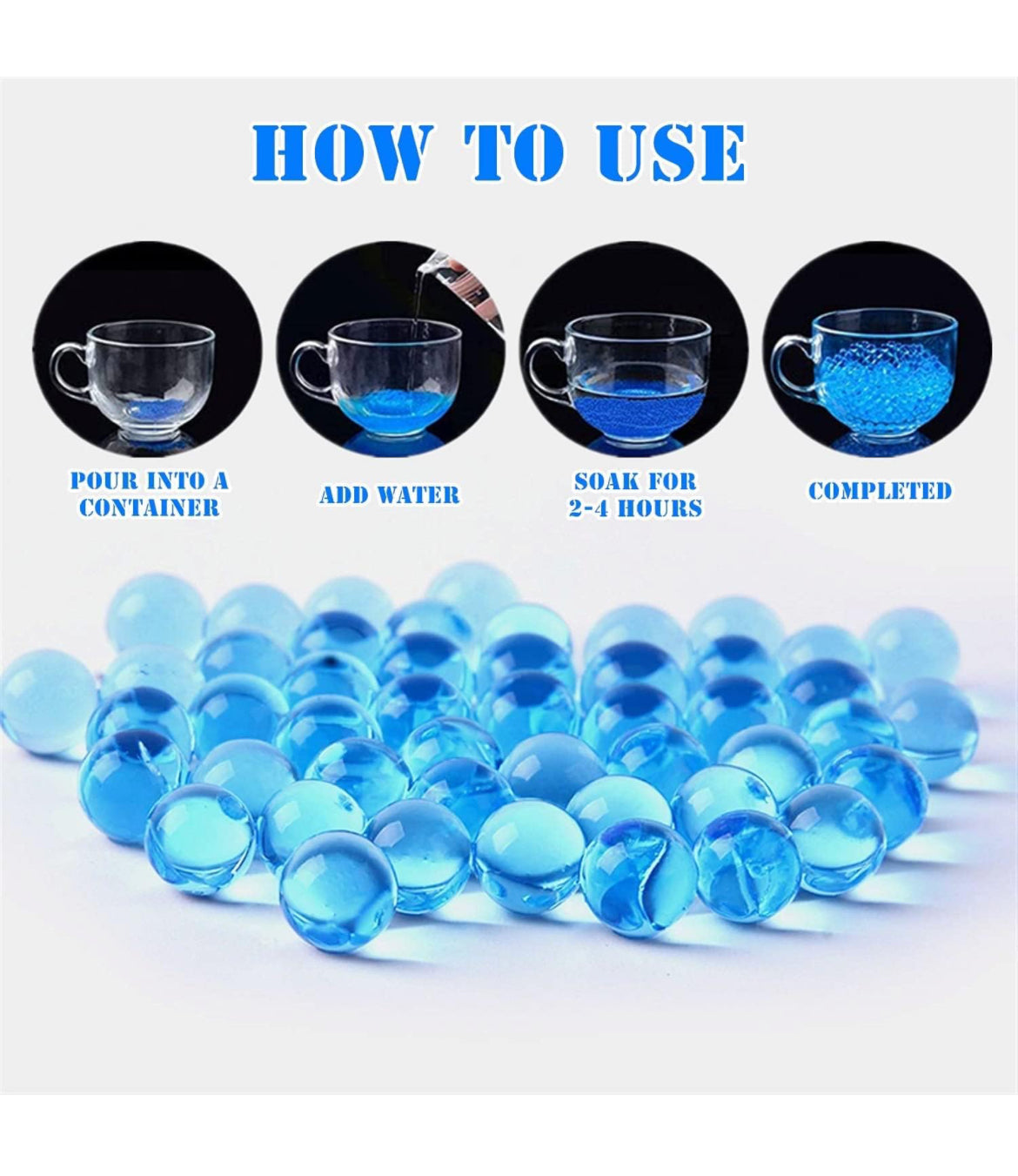 HOW TO USE

POUR INTO A CONTAINER

ADD WATER

SOAK FOR 2-4 HOURS

COMPLETED